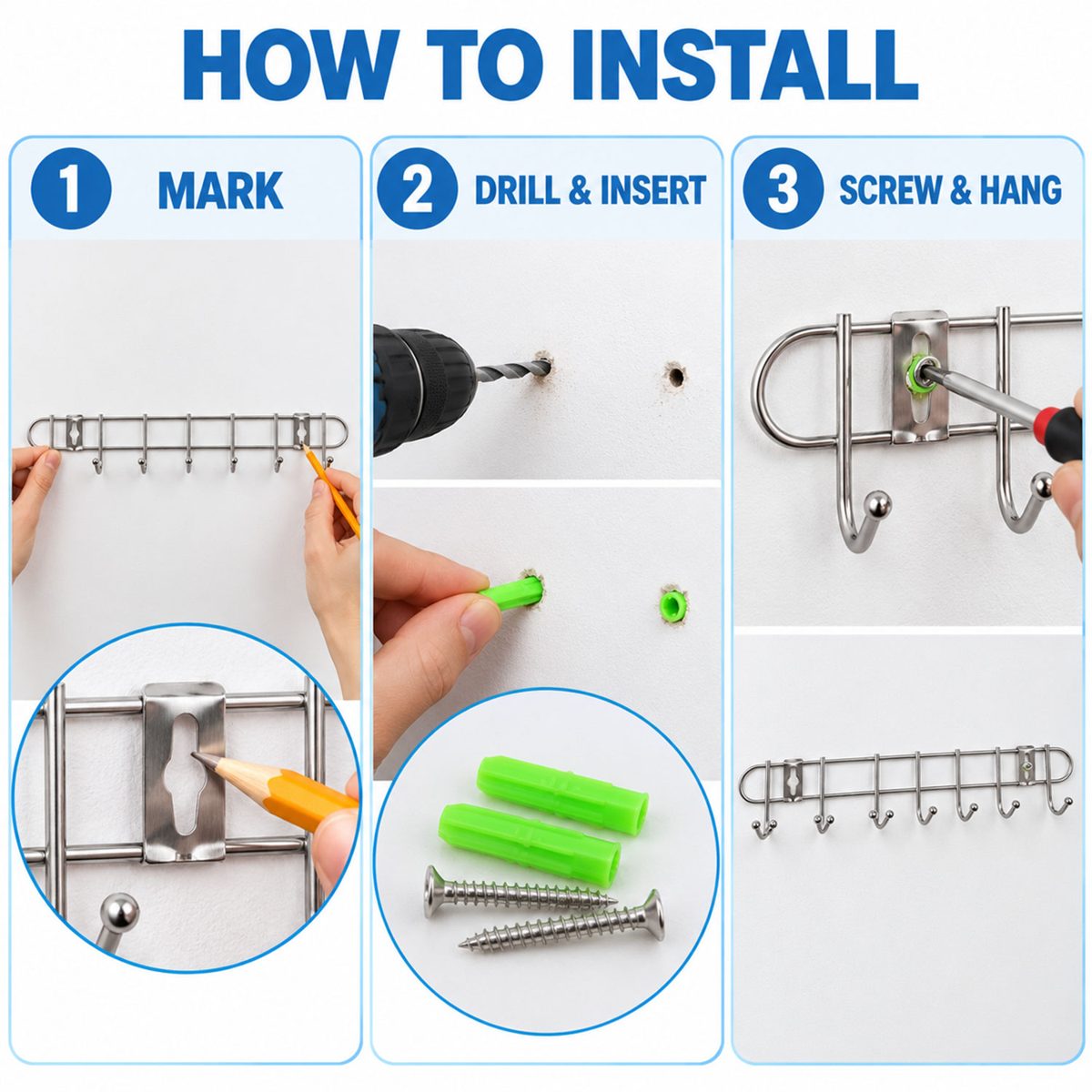 HOW TO INSTALL

1 MARK

2 DRILL & INSERT

3 SCREW & HANG