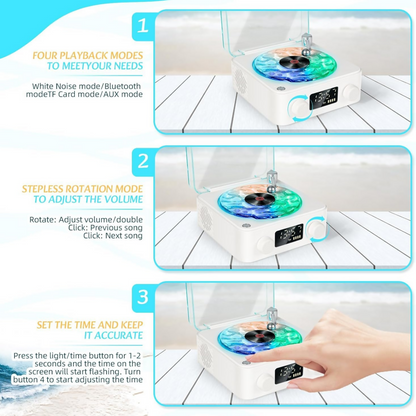 1

FOUR PLAYBACK MODES
TO MEETYOUR NEEDS

White Noise mode/Bluetooth modeTF Card mode/AUX mode

2

STEPLESS ROTATION MODE
TO ADJUST THE VOLUME

Rotate: Adjust volume/double Click: Previous song Click: Next song

3

SET THE TIME AND KEEP
IT ACCURATE

Press the light/time button for 1-2 seconds and the time on the screen will start flashing. Turn button 4 to start adjusting the time