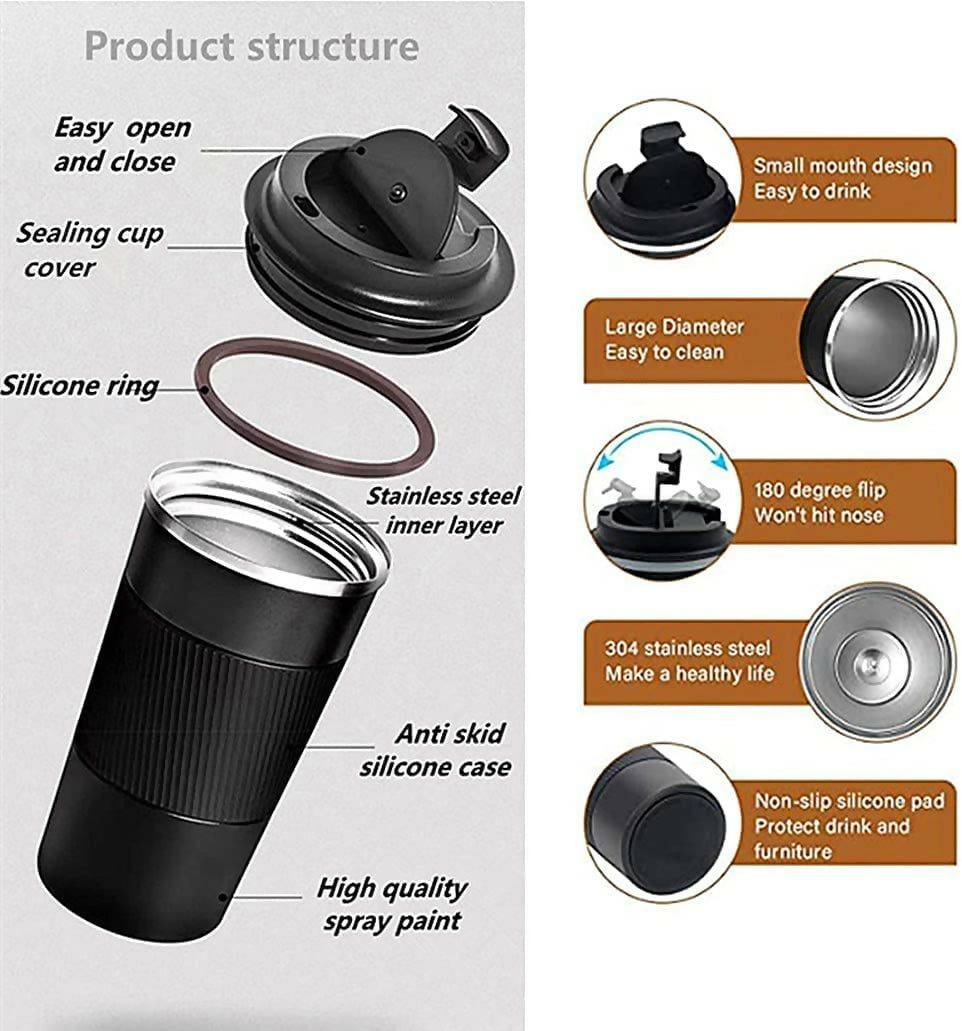 Product structure

Easy open and close

Sealing cup cover

Silicone ring

Stainless steel inner layer

Anti skid silicone case

High quality spray paint

Small mouth design
Easy to drink

Large Diameter
Easy to clean

180 degree flip
Won't hit nose

304 stainless steel
Make a healthy life

Non-slip silicone pad
Protect drink and furniture