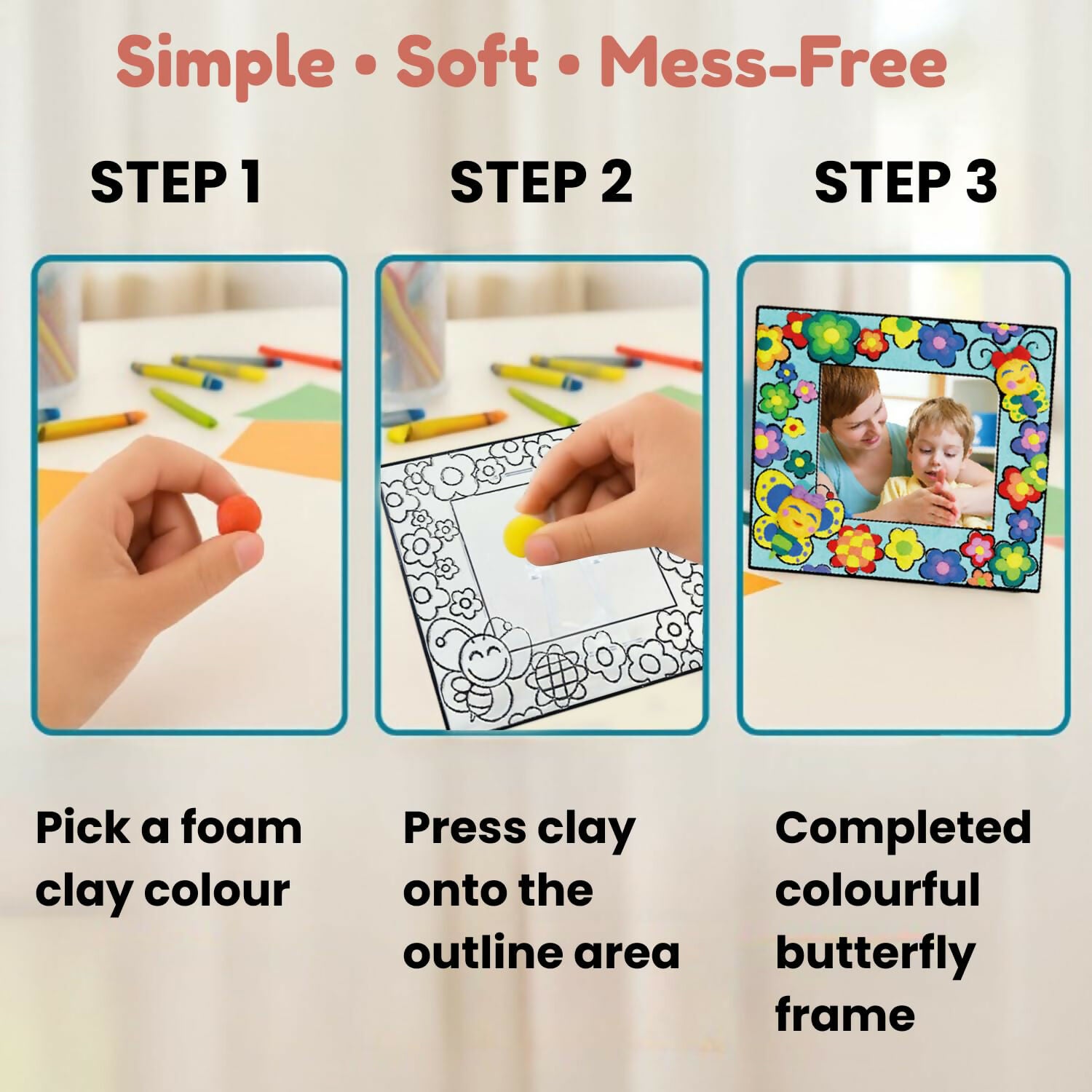 Simple • Soft • Mess-Free

STEP 1

Pick a foam clay colour

STEP 2

Press clay onto the outline area

STEP 3

Completed colourful butterfly frame