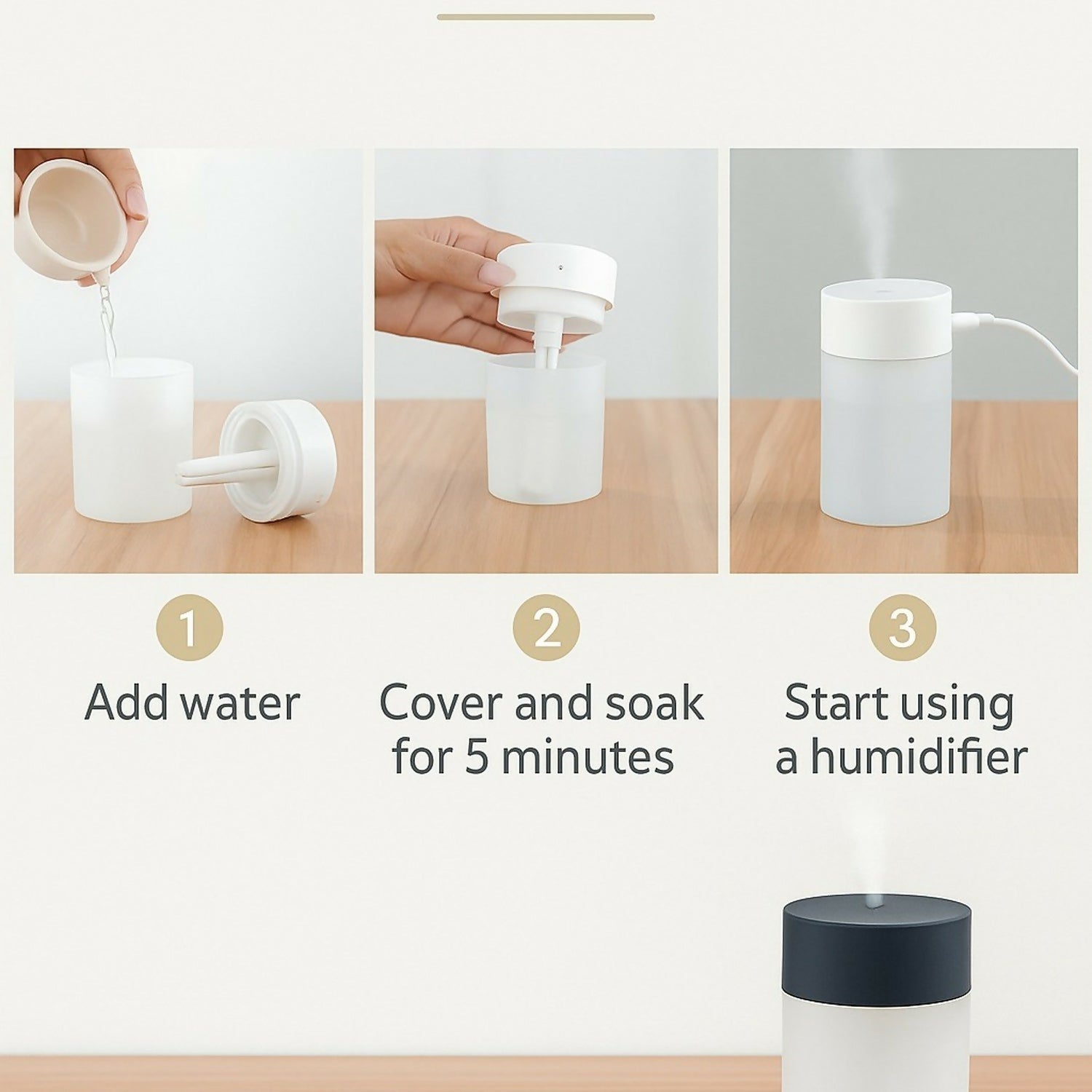 1
Add water

2
Cover and soak for 5 minutes

3
Start using a humidifier