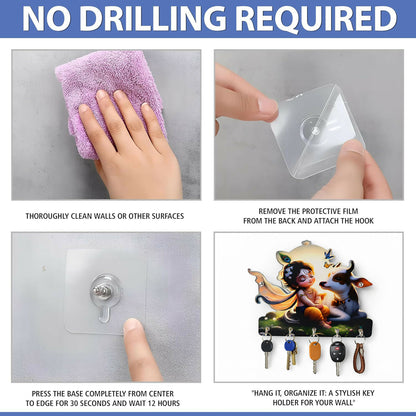 NO DRILLING REQUIRED

THOROUGHLY CLEAN WALLS OR OTHER SURFACES

REMOVE THE PROTECTIVE FILM FROM THE BACK AND ATTACH THE HOOK

PRESS THE BASE COMPLETELY FROM CENTER TO EDGE FOR 30 SECONDS AND WAIT 12 HOURS

"HANG IT, ORGANIZE IT: A STYLISH KEY HOLDER FOR YOUR WALL"