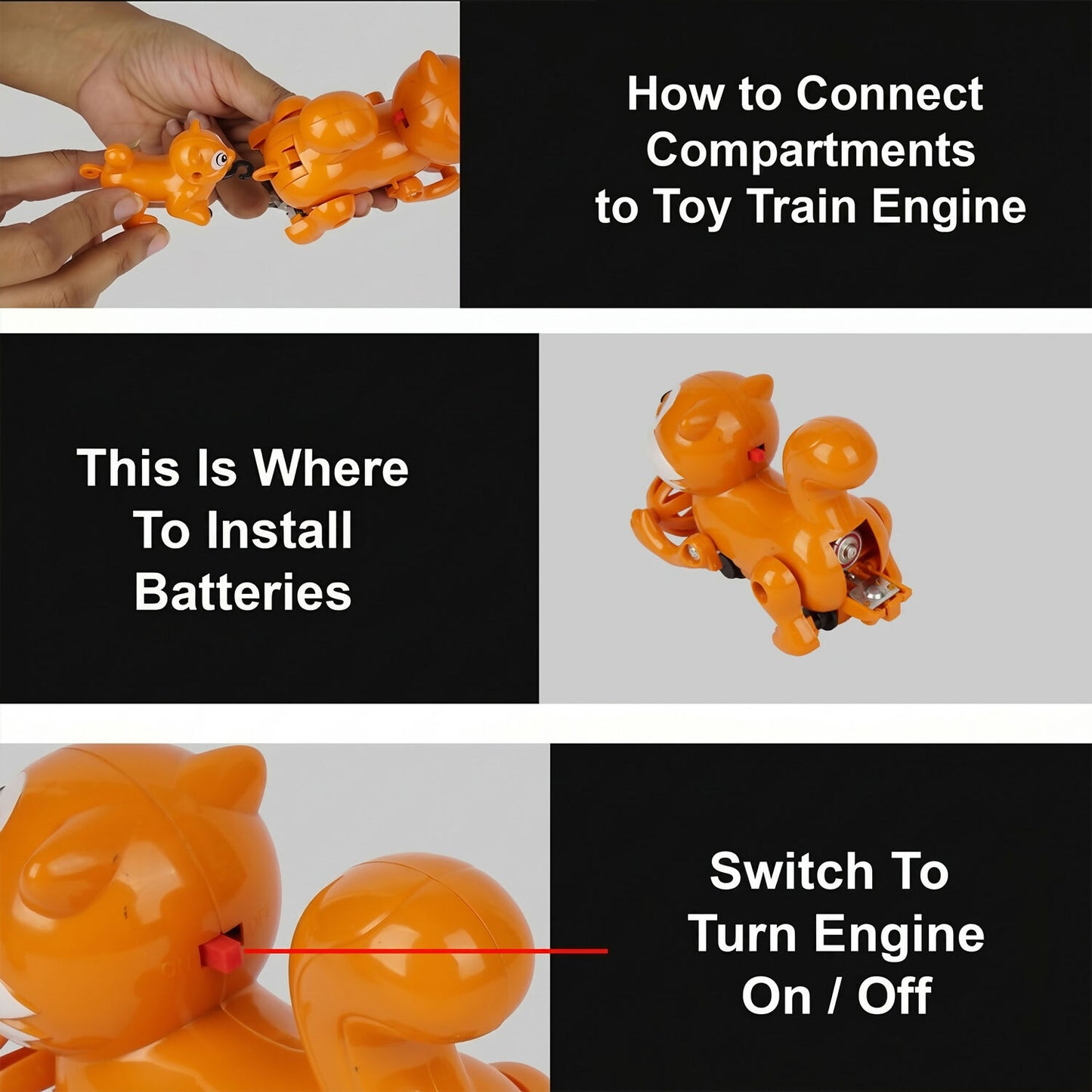 How to Connect Compartments to Toy Train Engine

This Is Where To Install Batteries

ON

Switch To Turn Engine On / Off