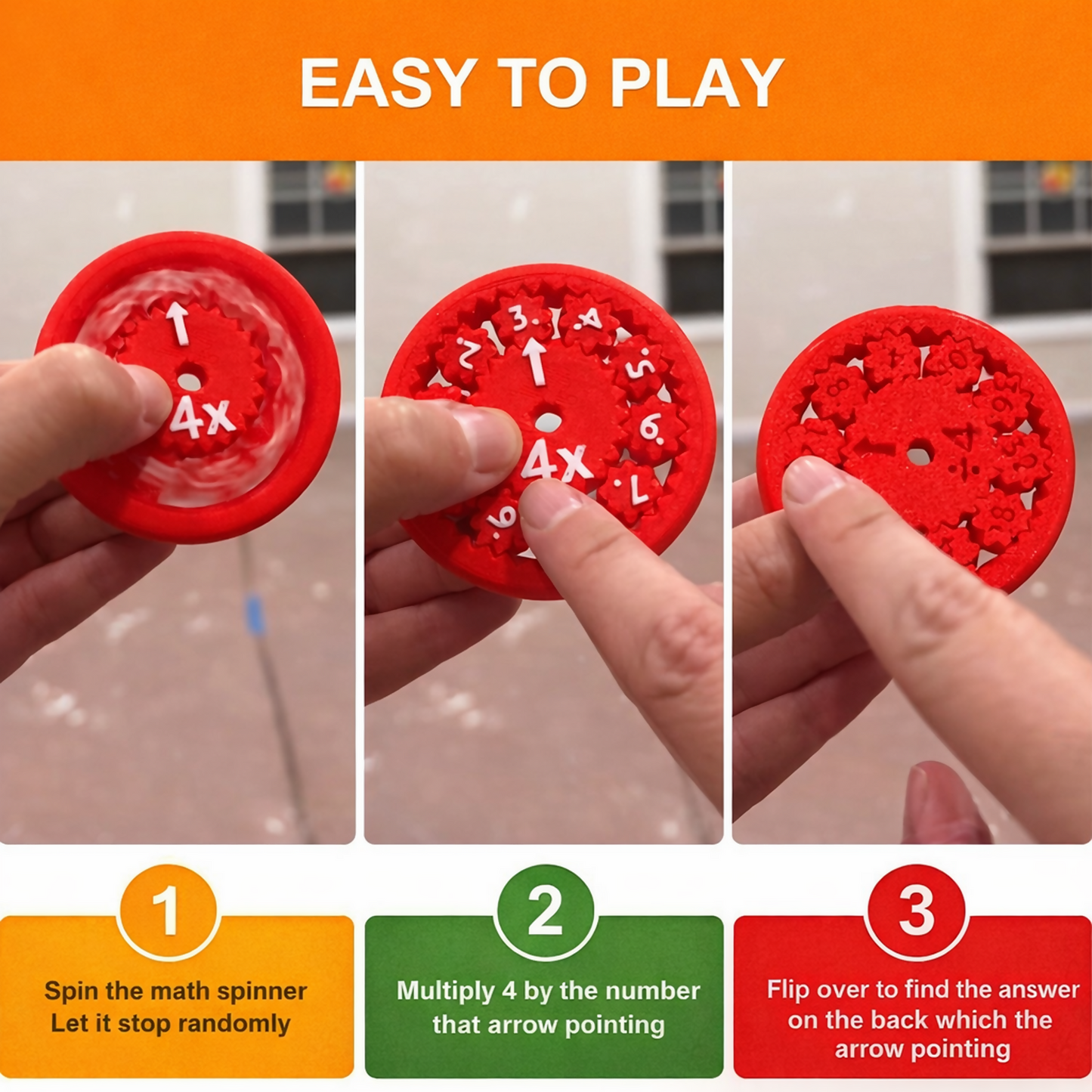 EASY TO PLAY

4x

2. 3. 4. 5. 6. 7. 9.

4x

1

Spin the math spinner
Let it stop randomly

2

Multiply 4 by the number that arrow pointing

3

Flip over to find the answer on the back which the arrow pointing