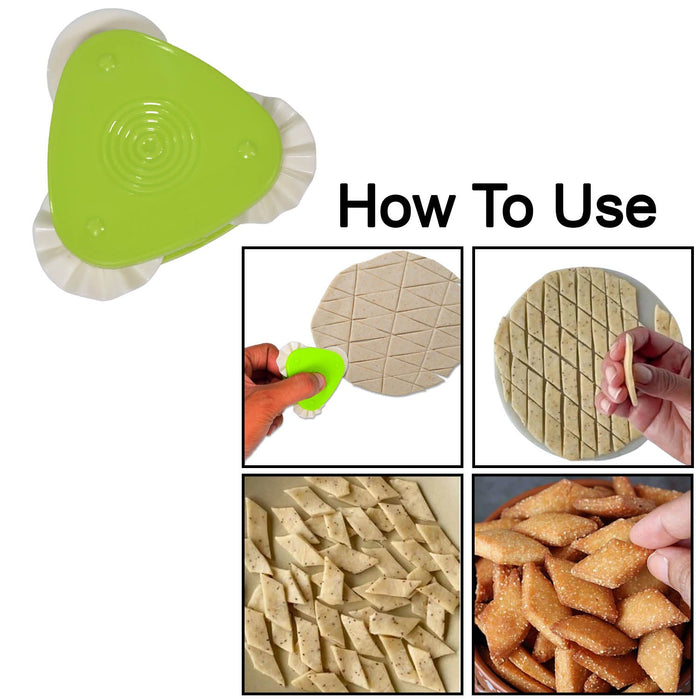 How To Use